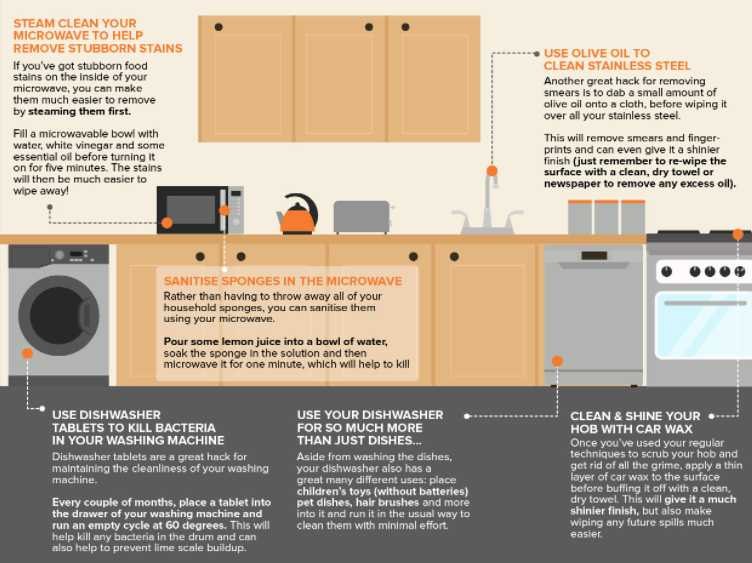 STEAM CLEAN YOUR MICROWAVE TO HELP REMOVE STUBBORN STAINS

If you've got stubborn food stains on the inside of your microwave, you can make them much easier to remove by steaming them first.

Fill a microwavable bowl with water, white vinegar and some essential oil before turning it on for five minutes. The stains will then be much easier to wipe away!

USE OLIVE OIL TO CLEAN STAINLESS STEEL

Another great hack for removing smears is to dab a small amount of olive oil onto a cloth, before wiping it over all your stainless steel.

This will remove smears and fingerprints and can even give it a shinier finish (just remember to re-wipe the surface with a clean, dry towel or newspaper to remove any excess oil).

SANITISE SPONGES IN THE MICROWAVE

Rather than having to throw away all of your household sponges, you can sanitise them using your microwave.

Pour some lemon juice into a bowl of water, soak the sponge in the solution and then microwave it for one minute, which will help to kill

USE DISHWASHER TABLETS TO KILL BACTERIA IN YOUR WASHING MACHINE

Dishwasher tablets are a great hack for maintaining the cleanliness of your washing machine.

Every couple of months, place a tablet into the drawer of your washing machine and run an empty cycle at 60 degrees. This will help kill any bacteria in the drum and can also help to prevent lime scale buildup.

USE YOUR DISHWASHER FOR SO MUCH MORE THAN JUST DISHES...

Aside from washing the dishes, your dishwasher also has a great many different uses: place children's toys (without batteries) pet dishes, hair brushes and more into it and run it in the usual way to clean them with minimal effort.

CLEAN & SHINE YOUR HOB WITH CAR WAX

Once you've used your regular techniques to scrub your hob and get rid of all the grime, apply a thin layer of car wax to the surface before buffing it off with a clean, dry towel. This will give it a much shinier finish, but also make wiping any future spills much easier.