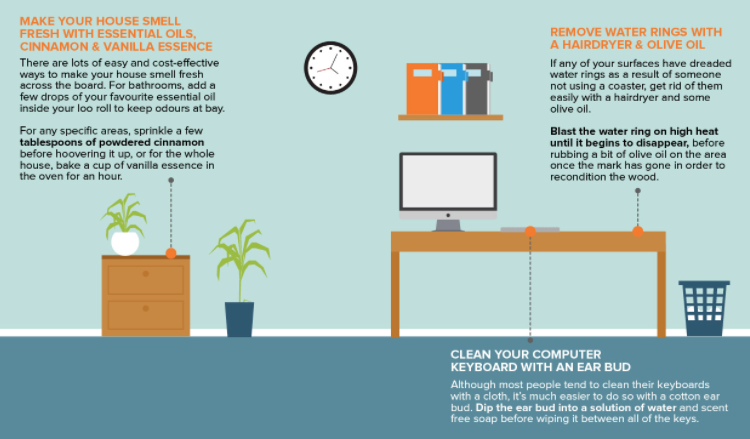 MAKE YOUR HOUSE SMELL FRESH WITH ESSENTIAL OILS, CINNAMON & VANILLA ESSENCE

There are lots of easy and cost-effective ways to make your house smell fresh across the board. For bathrooms, add a few drops of your favourite essential oil inside your loo roll to keep odours at bay.

For any specific areas, sprinkle a few tablespoons of powdered cinnamon before hoovering it up, or for the whole house, bake a cup of vanilla essence in the oven for an hour.

REMOVE WATER RINGS WITH A HAIRDRYER & OLIVE OIL

If any of your surfaces have dreaded water rings as a result of someone not using a coaster, get rid of them easily with a hairdryer and some olive oil.

Blast the water ring on high heat until it begins to disappear, before rubbing a bit of olive oil on the area once the mark has gone in order to recondition the wood.

CLEAN YOUR COMPUTER KEYBOARD WITH AN EAR BUD

Although most people tend to clean their keyboards with a cloth, it's much easier to do so with a cotton ear bud. Dip the ear bud into a solution of water and scent free soap before wiping it between all of the keys.